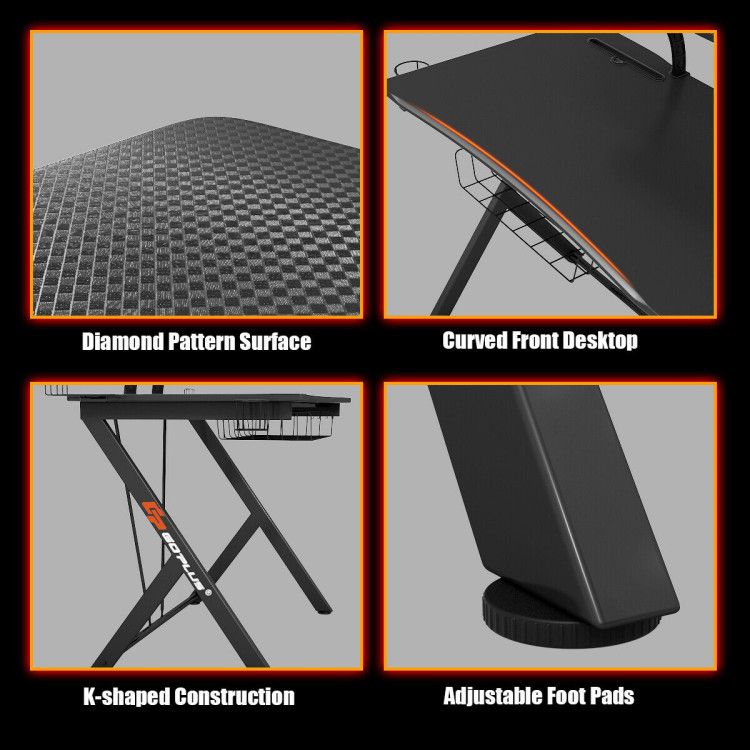 Diamond Pattern Surface

Curved Front Desktop

GOPLUS

K-shaped Construction

Adjustable Foot Pads