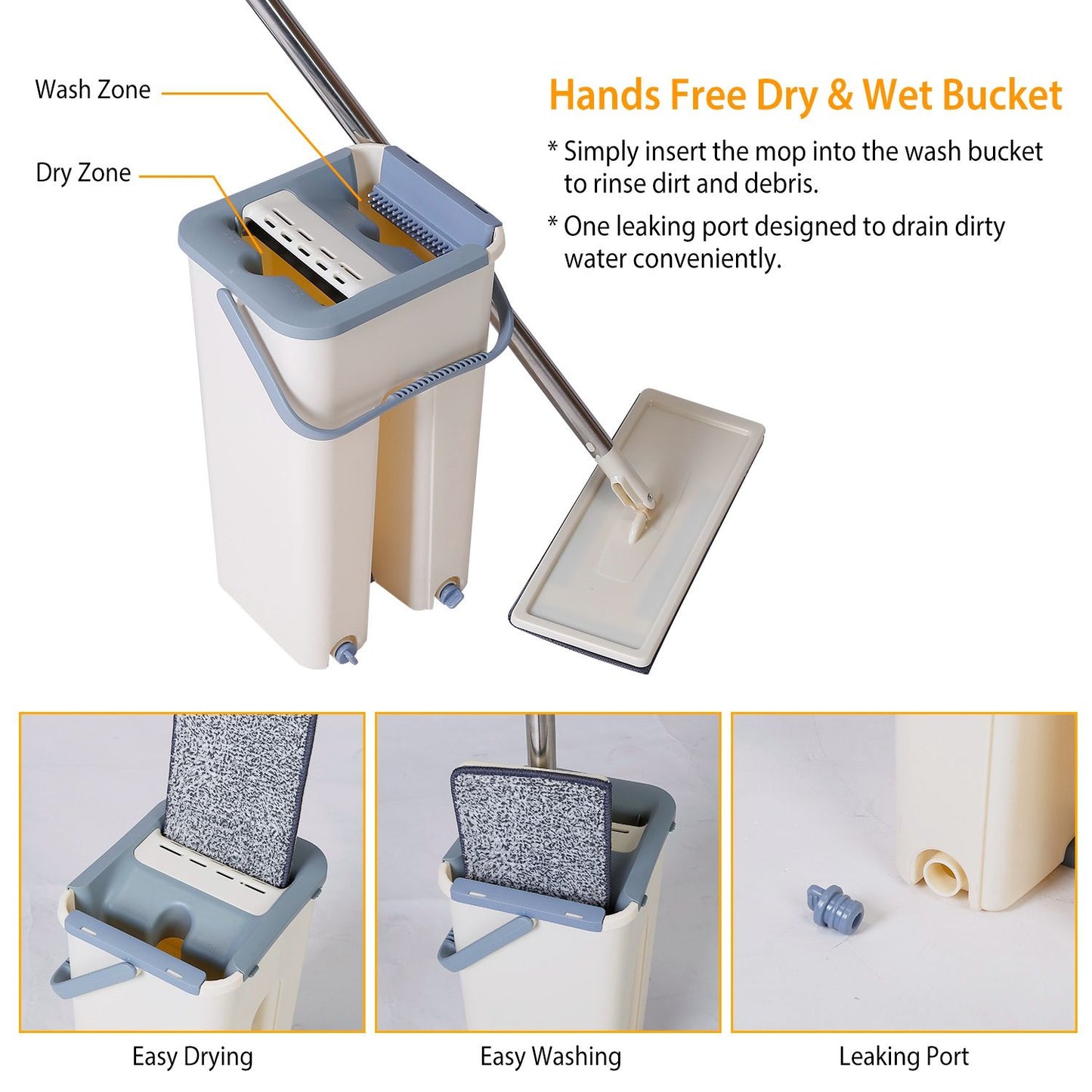 Wash Zone

Dry Zone

Hands Free Dry & Wet Bucket

* Simply insert the mop into the wash bucket to rinse dirt and debris.

* One leaking port designed to drain dirty water conveniently.

Easy Drying

Easy Washing

Leaking Port