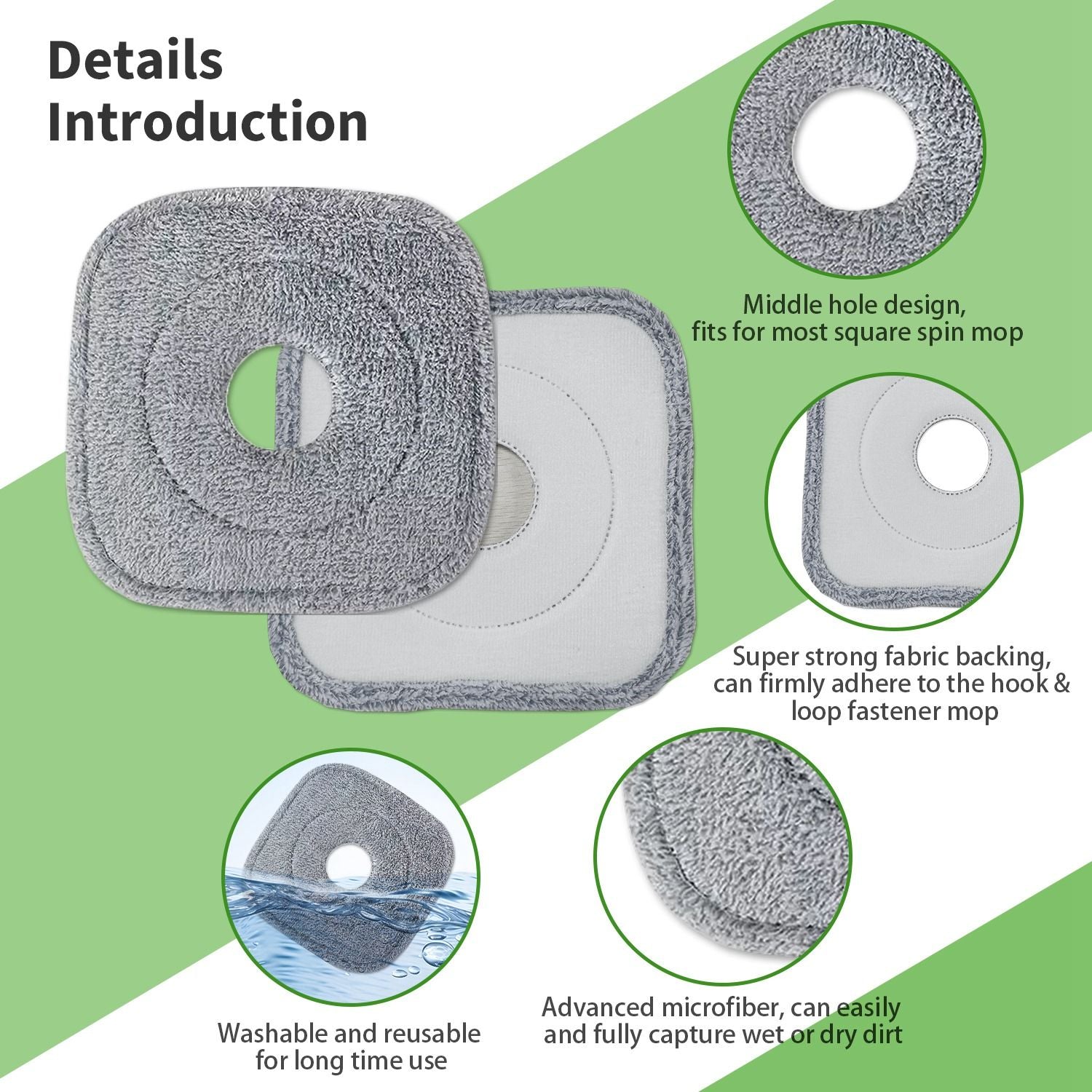 Details Introduction

Middle hole design, fits for most square spin mop

Super strong fabric backing, can firmly adhere to the hook & loop fastener mop

Washable and reusable for long time use

Advanced microfiber, can easily and fully capture wet or dry dirt