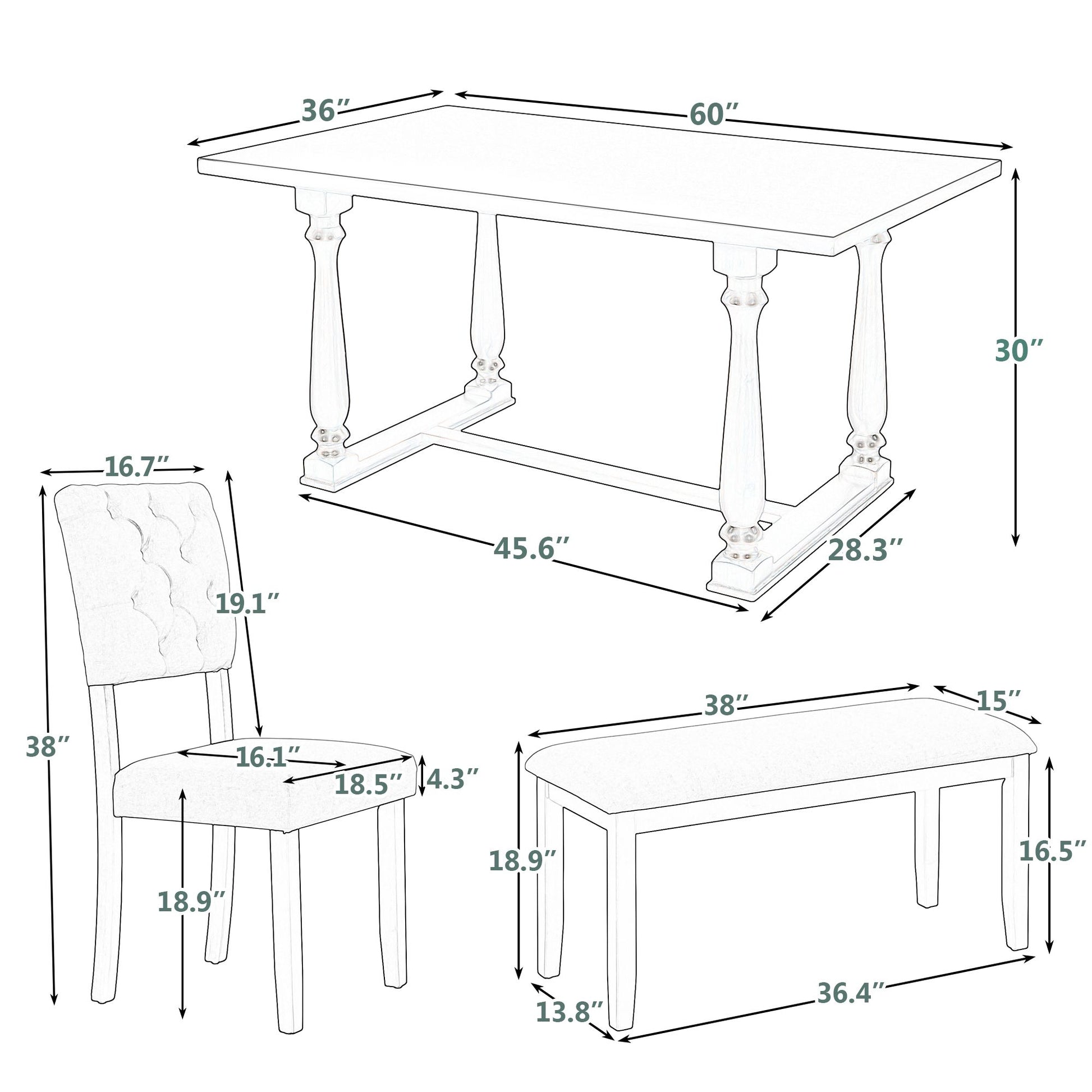 36″
60″
30″
45.6″
28.3″
16.7″
19.1″
38″
16.1″
18.5″
4.3″
18.9″
38″
15″
18.9″
16.5″
13.8″
36.4″