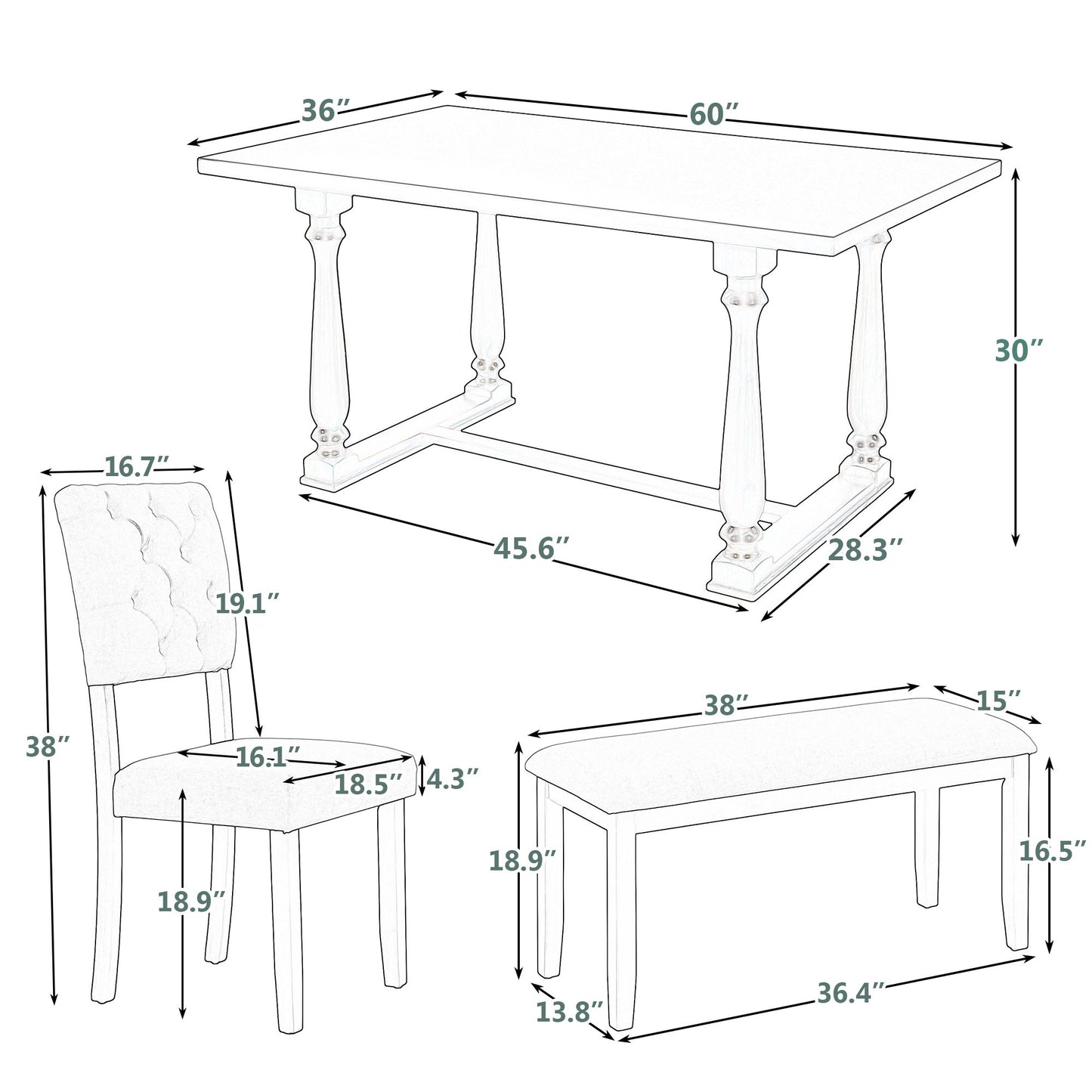 36″
60″
30″
45.6″
28.3″
16.7″
19.1″
38″
16.1″
18.5″
4.3″
18.9″
38″
15″
18.9″
16.5″
13.8″
36.4″