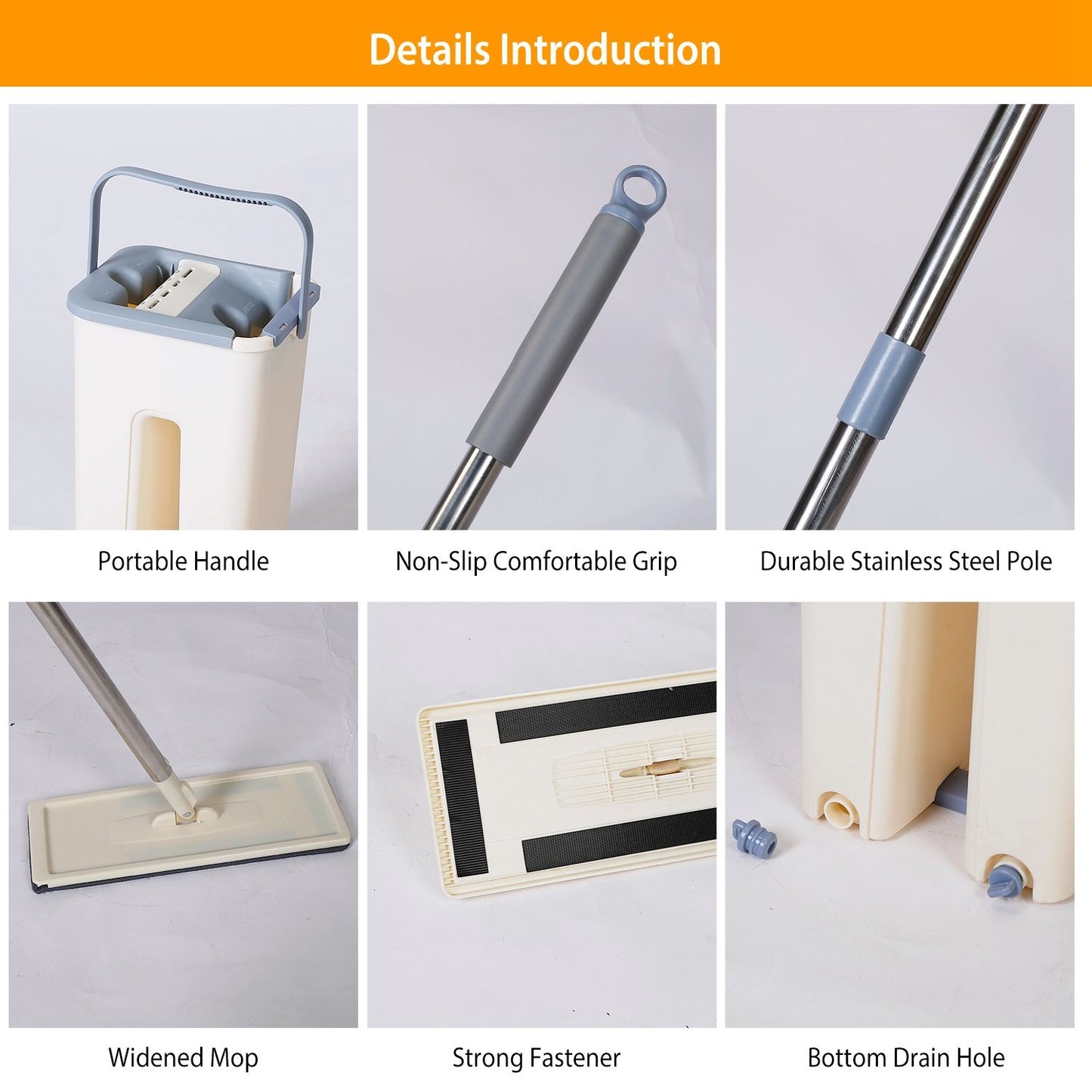 Details Introduction

Portable Handle

Non-Slip Comfortable Grip

Durable Stainless Steel Pole

Widened Mop

Strong Fastener

Bottom Drain Hole