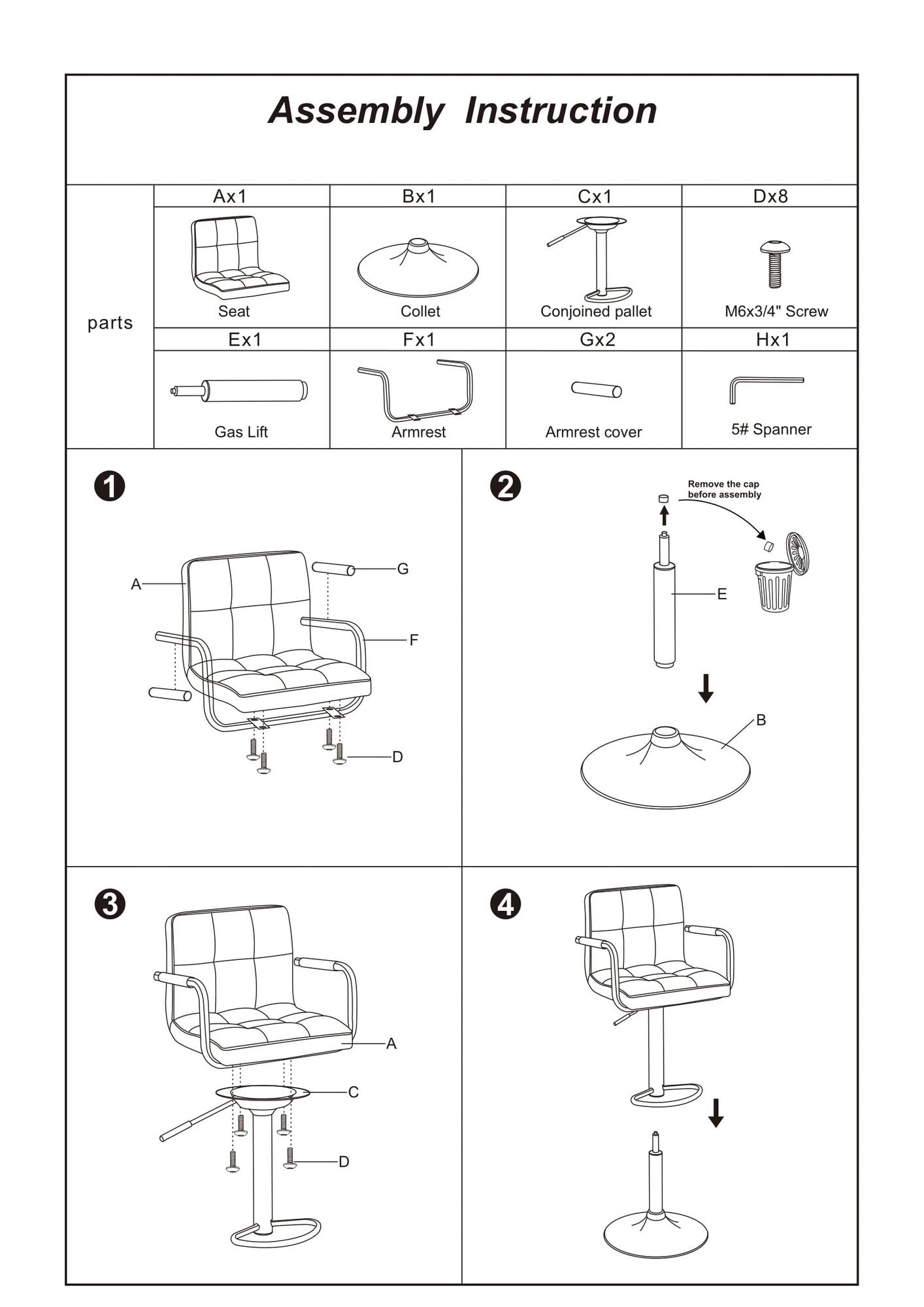 Assembly Instruction

| parts | Ax1 | Bx1 | Cx1 | Dx8 |
|---|---|---|---|---|
| | Seat | Collet | Conjoined pallet | M6x3/4" Screw |
| | Ex1 | Fx1 | Gx2 | Hx1 |
| | Gas Lift | Armrest | Armrest cover | 5# Spanner |

1

A
G
F
D

2

Remove the cap before assembly

E
B

3

A
C
D

4