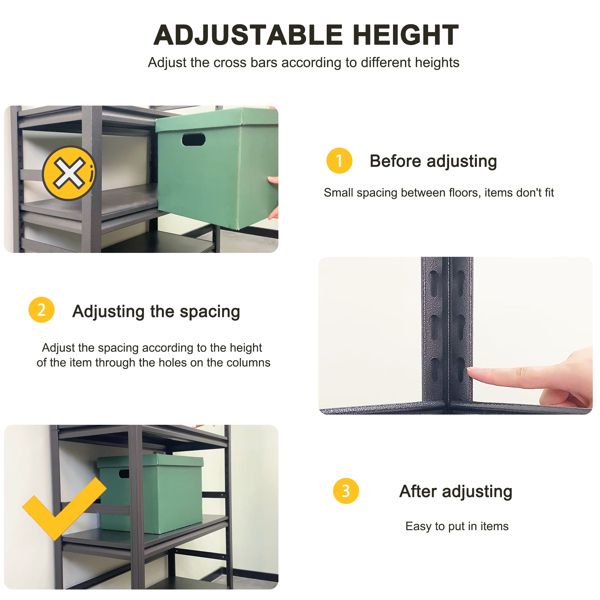 ADJUSTABLE HEIGHT

Adjust the cross bars according to different heights

1 Before adjusting

Small spacing between floors, items don't fit

2 Adjusting the spacing

Adjust the spacing according to the height of the item through the holes on the columns

3 After adjusting

Easy to put in items